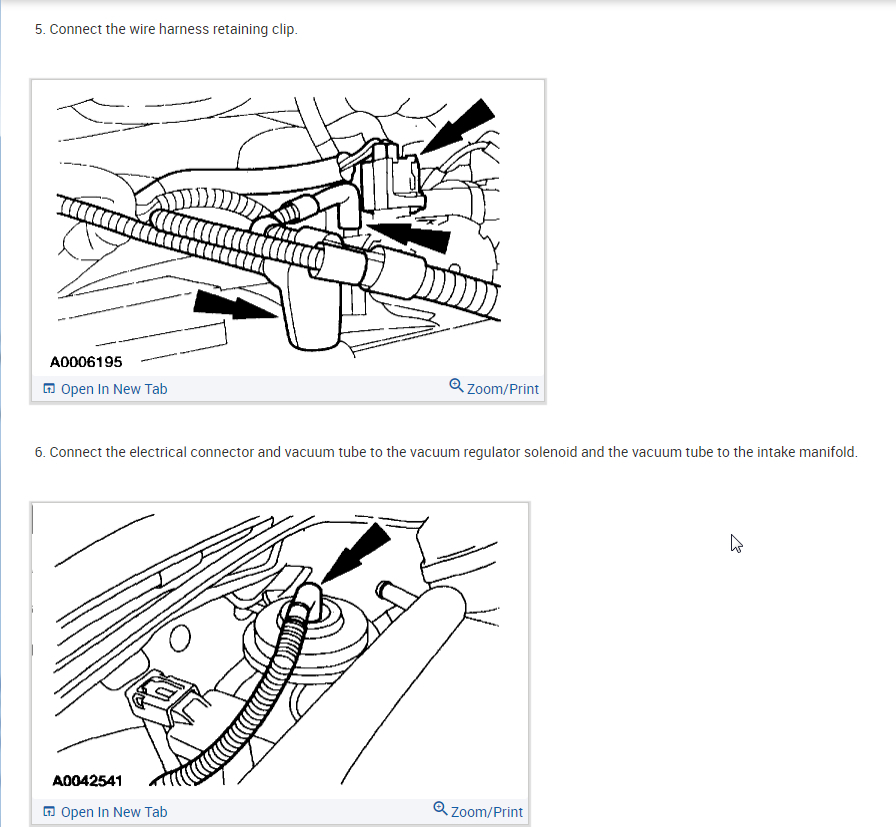 5. Connect the wire harness retaining clip.

A0006195

Open In New Tab

Zoom/Print

6. Connect the electrical connector and vacuum tube to the vacuum regulator solenoid and the vacuum tube to the intake manifold.

A0042541

Open In New Tab

Zoom/Print