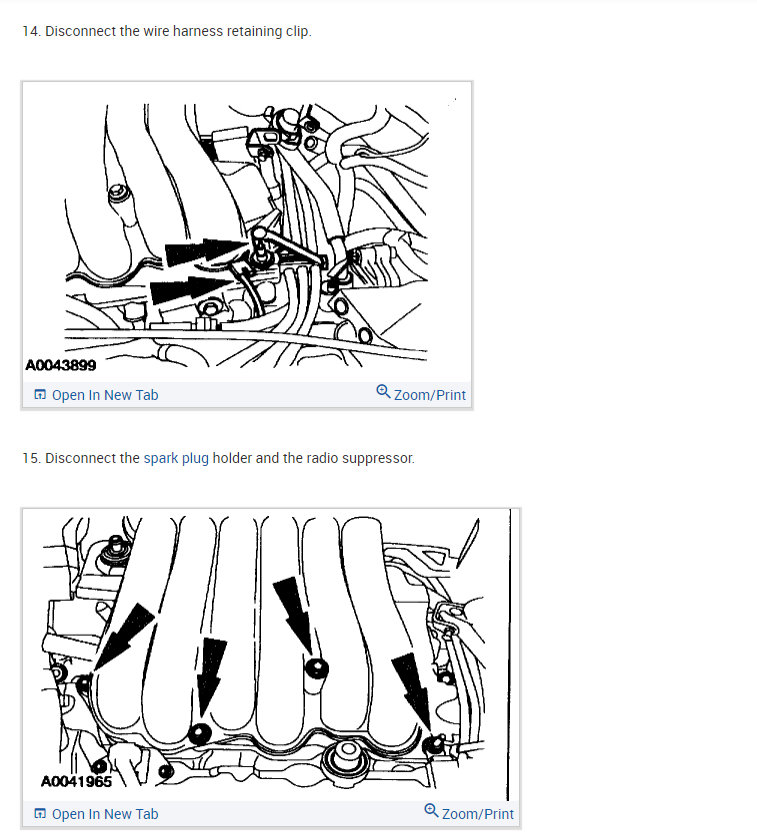 14. Disconnect the wire harness retaining clip.

A0043899

Open In New Tab

Zoom/Print

15. Disconnect the spark plug holder and the radio suppressor.

A0041965

Open In New Tab

Zoom/Print