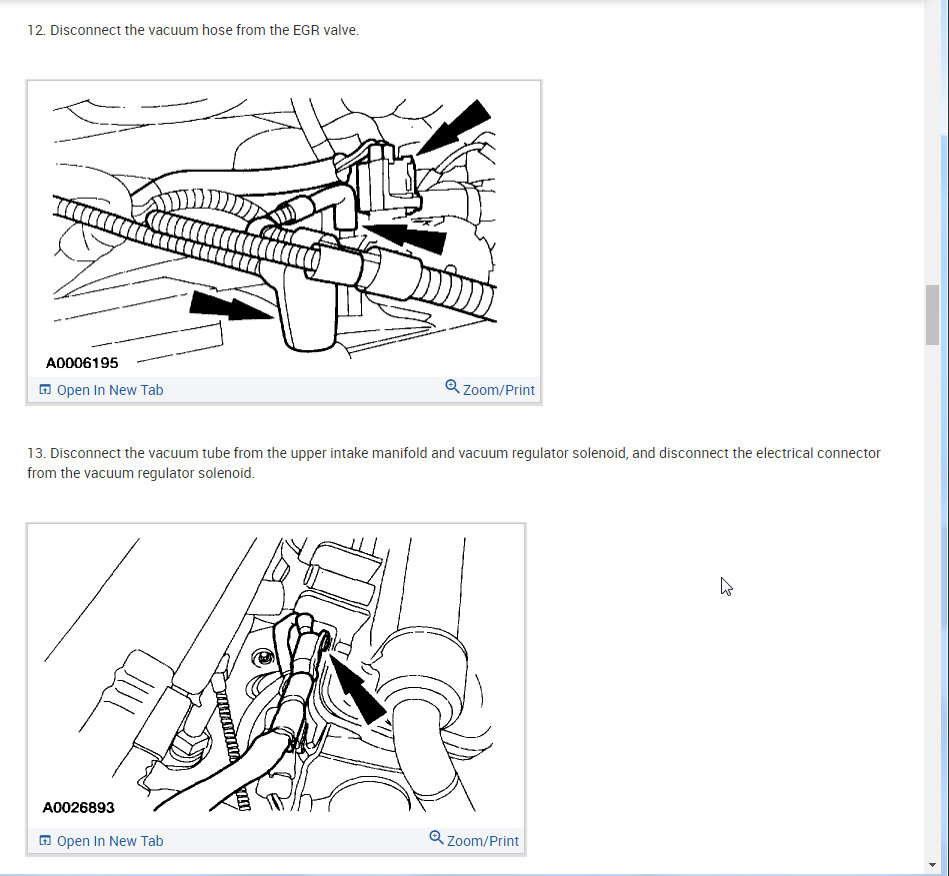 12. Disconnect the vacuum hose from the EGR valve.

A0006195

Open In New Tab

Zoom/Print

13. Disconnect the vacuum tube from the upper intake manifold and vacuum regulator solenoid, and disconnect the electrical connector from the vacuum regulator solenoid.

A0026893

Open In New Tab

Zoom/Print