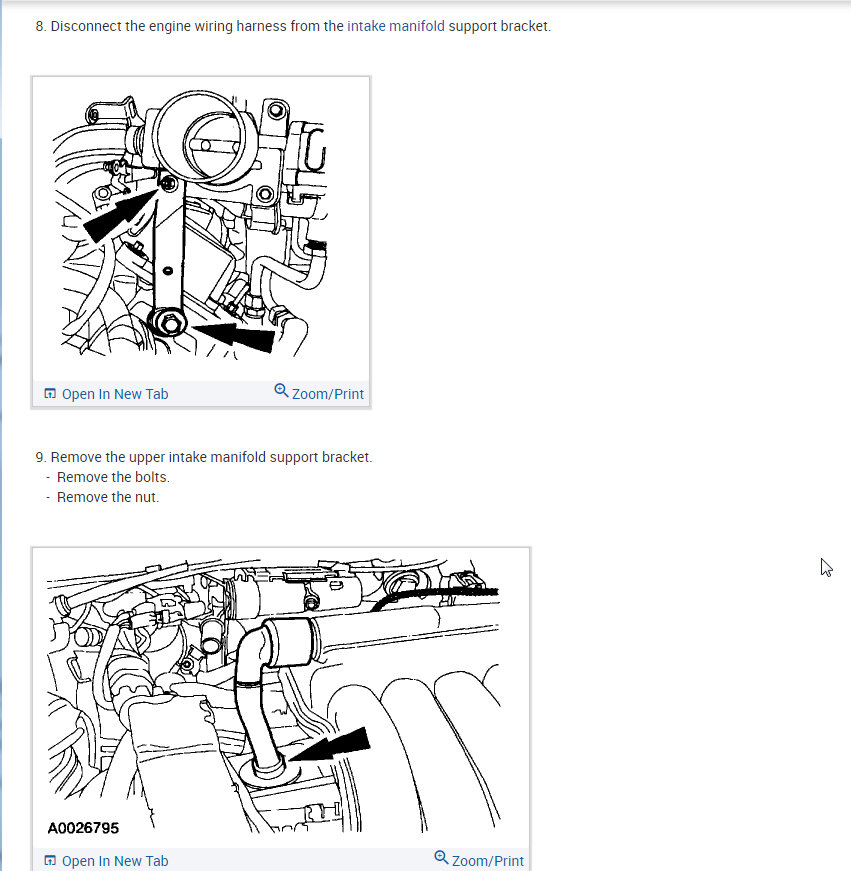 8. Disconnect the engine wiring harness from the intake manifold support bracket.

Open In New Tab
Zoom/Print

9. Remove the upper intake manifold support bracket.
- Remove the bolts.
- Remove the nut.

A0026795

Open In New Tab
Zoom/Print