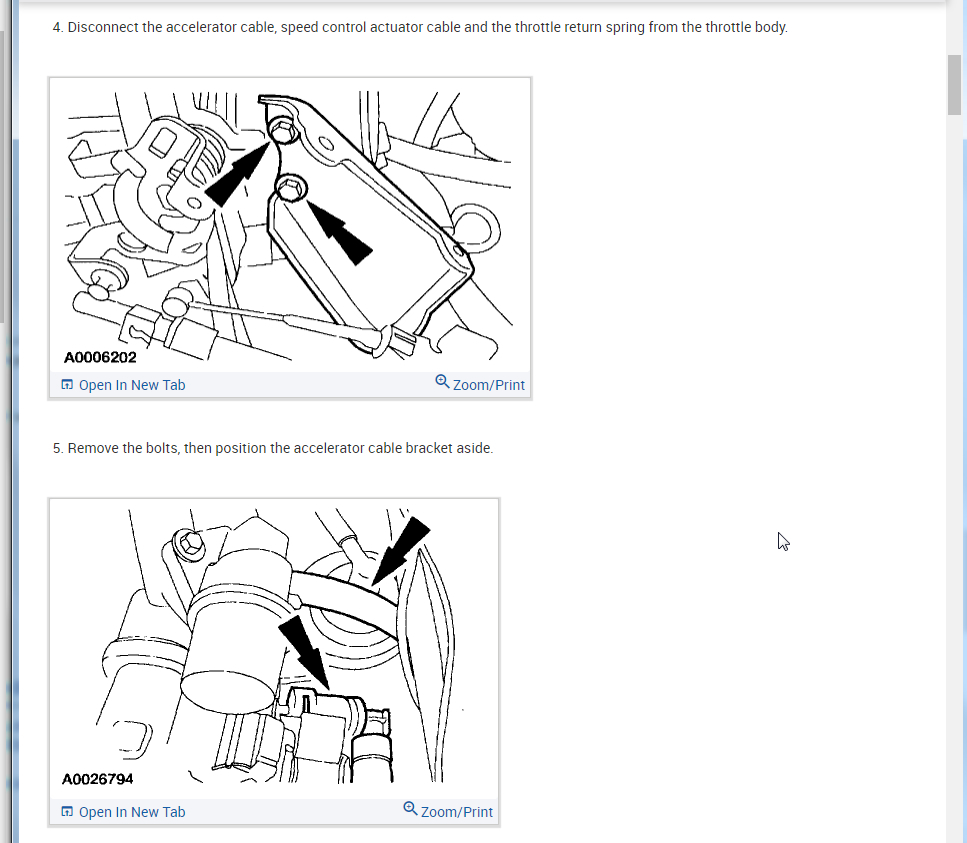 4. Disconnect the accelerator cable, speed control actuator cable and the throttle return spring from the throttle body.

A0006202

Open In New Tab

Zoom/Print

5. Remove the bolts, then position the accelerator cable bracket aside.

A0026794

Open In New Tab

Zoom/Print