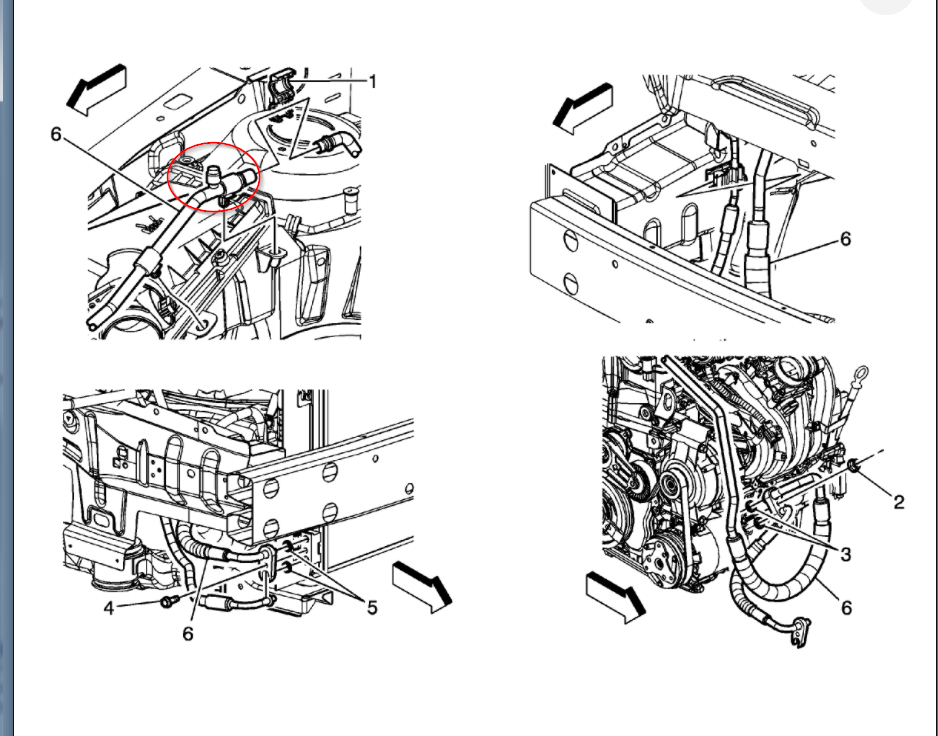 1
6

6

4
6
5

2
3
6