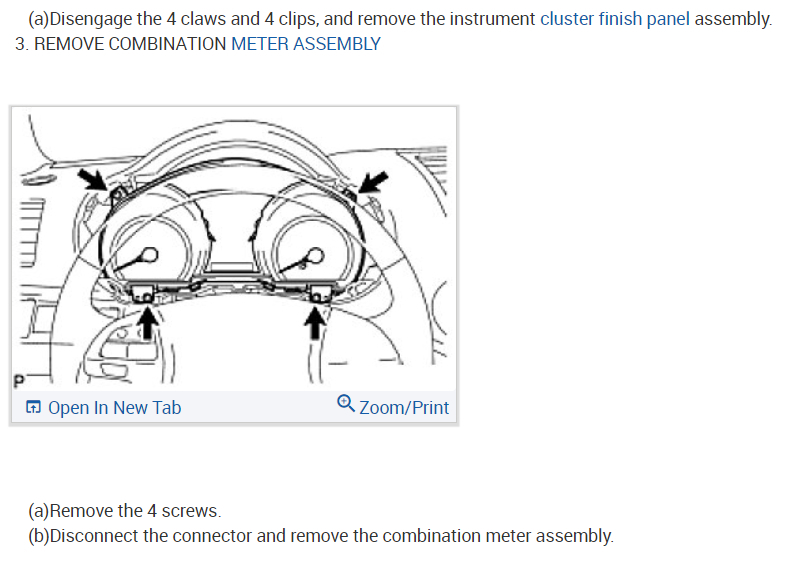 (a)Disengage the 4 claws and 4 clips, and remove the instrument cluster finish panel assembly.
3. REMOVE COMBINATION METER ASSEMBLY

P

Open In New Tab
Zoom/Print

(a)Remove the 4 screws.
(b)Disconnect the connector and remove the combination meter assembly.