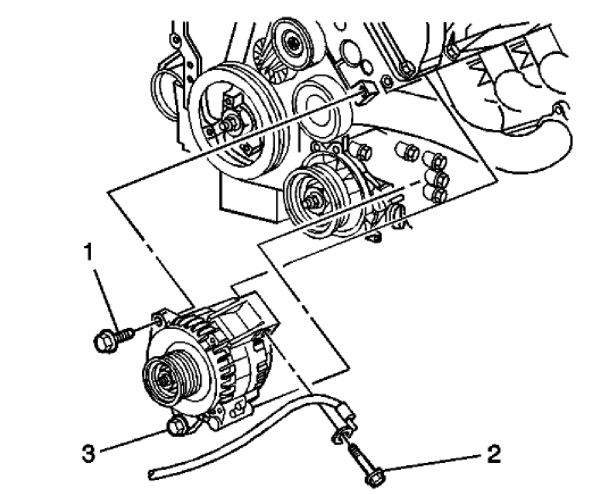 1
3
2