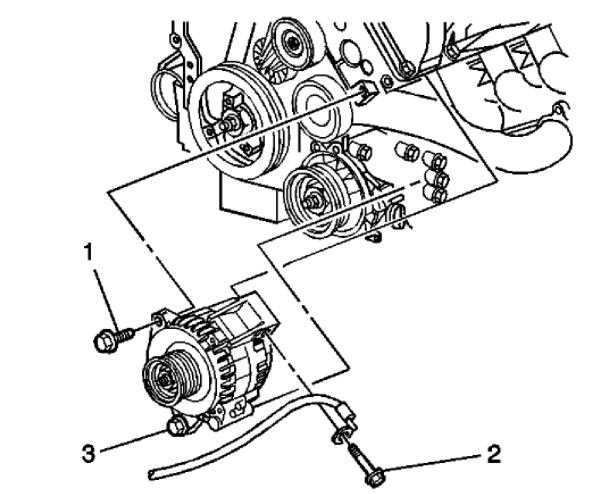 1
3
2