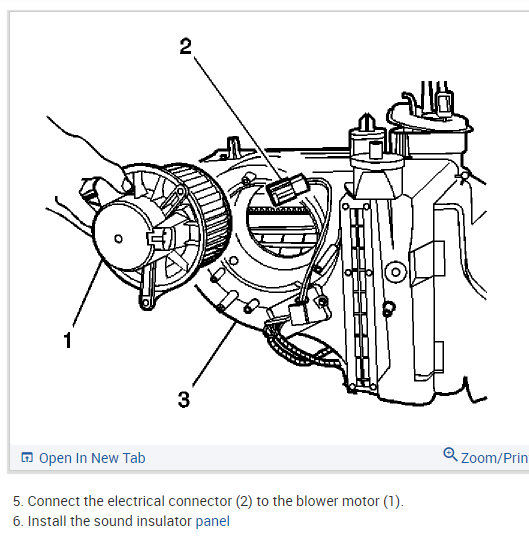 2

1

3

Open In New Tab

Zoom/Prin

5. Connect the electrical connector (2) to the blower motor (1).
6. Install the sound insulator panel