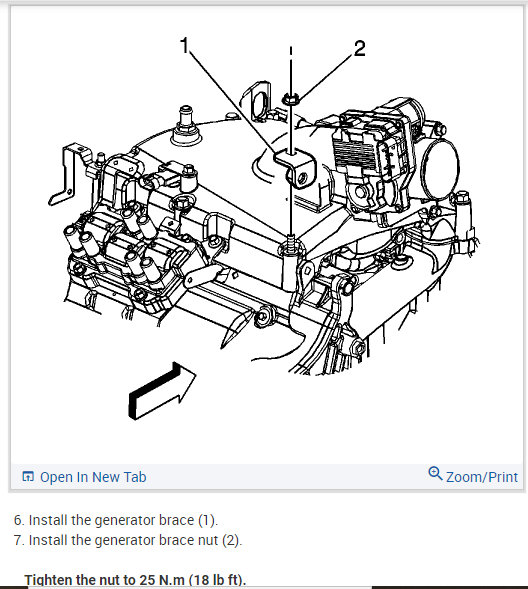 1

2

Open In New Tab

Zoom/Print

6. Install the generator brace (1).
7. Install the generator brace nut (2).

Tighten the nut to 25 N.m (18 lb ft).