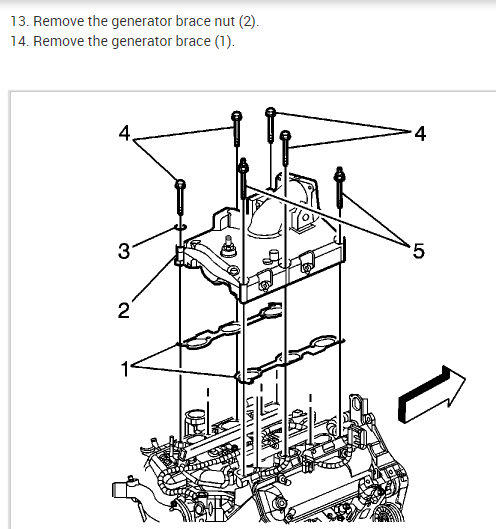 13. Remove the generator brace nut (2).
14. Remove the generator brace (1).

4
4
3
5
2
1