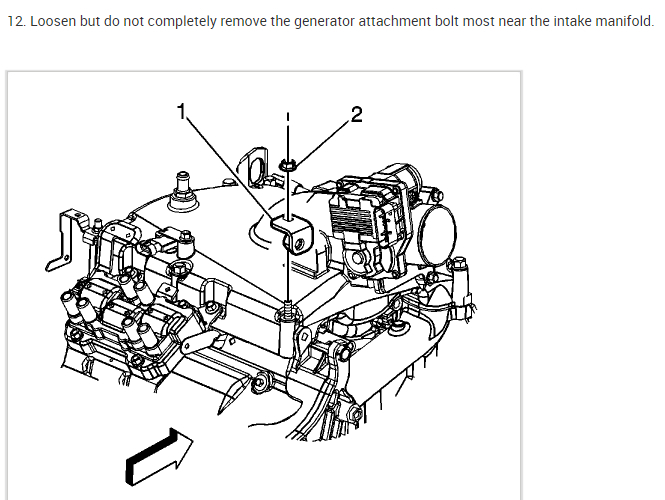 12. Loosen but do not completely remove the generator attachment bolt most near the intake manifold.

1

2