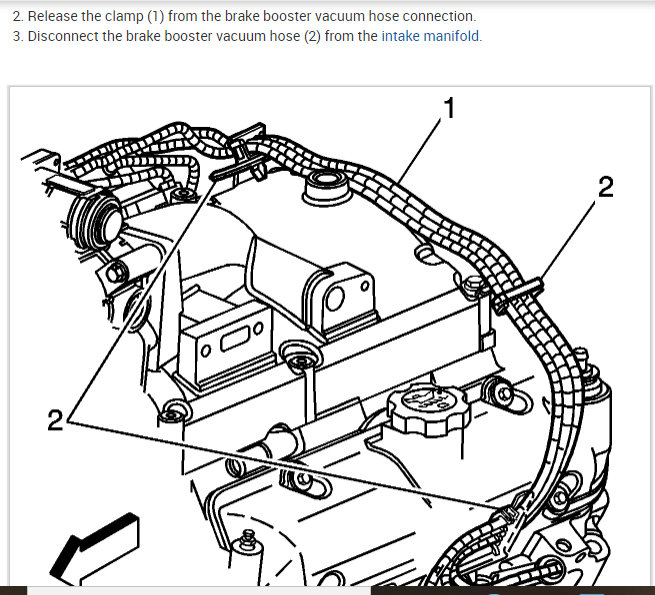 2. Release the clamp (1) from the brake booster vacuum hose connection.
3. Disconnect the brake booster vacuum hose (2) from the intake manifold.

1
2
2