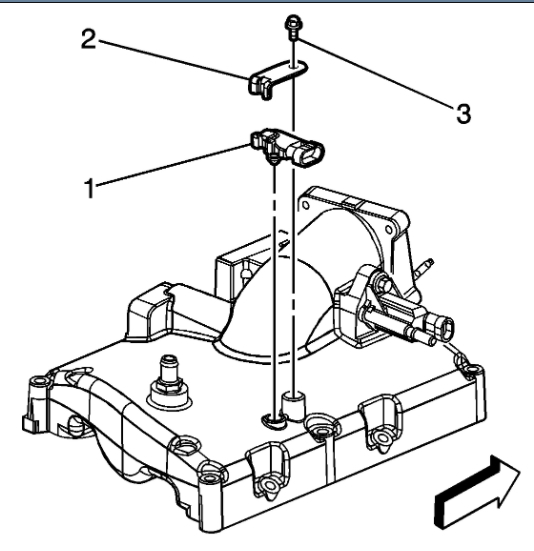 2
3
1