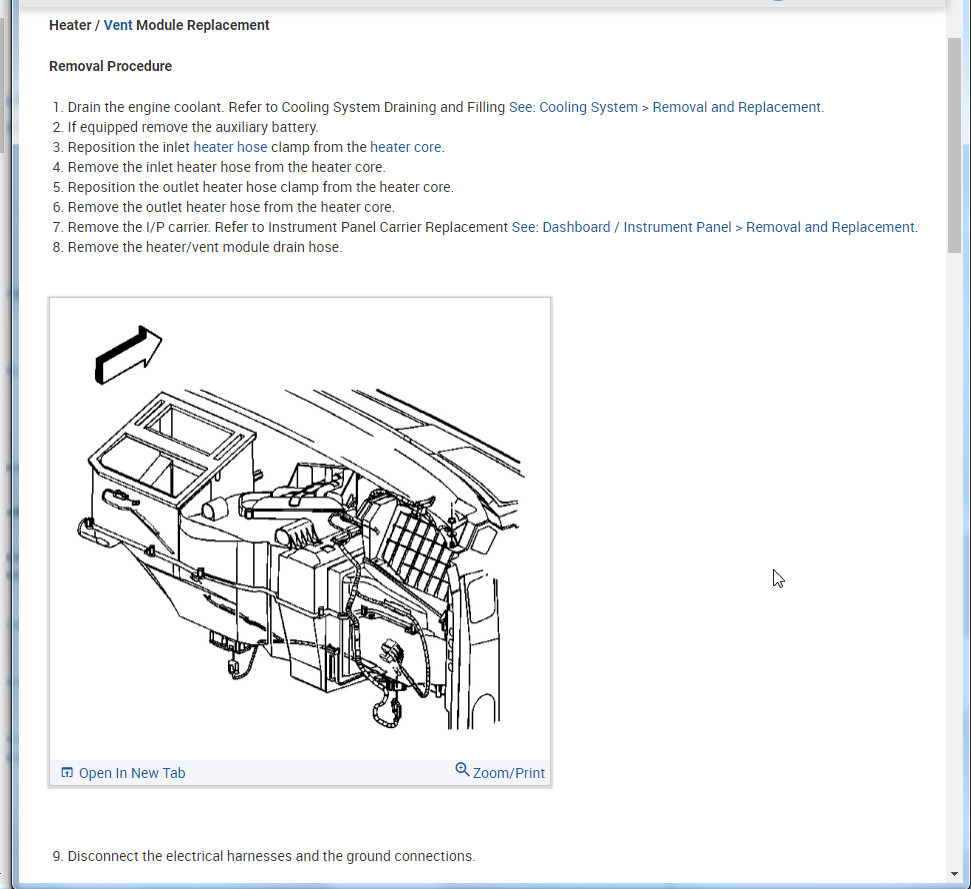 Heater / Vent Module Replacement

Removal Procedure

1. Drain the engine coolant. Refer to Cooling System Draining and Filling See: Cooling System > Removal and Replacement.
2. If equipped remove the auxiliary battery.
3. Reposition the inlet heater hose clamp from the heater core.
4. Remove the inlet heater hose from the heater core.
5. Reposition the outlet heater hose clamp from the heater core.
6. Remove the outlet heater hose from the heater core.
7. Remove the I/P carrier. Refer to Instrument Panel Carrier Replacement See: Dashboard / Instrument Panel > Removal and Replacement.
8. Remove the heater/vent module drain hose.

Open In New Tab
Zoom/Print

9. Disconnect the electrical harnesses and the ground connections.