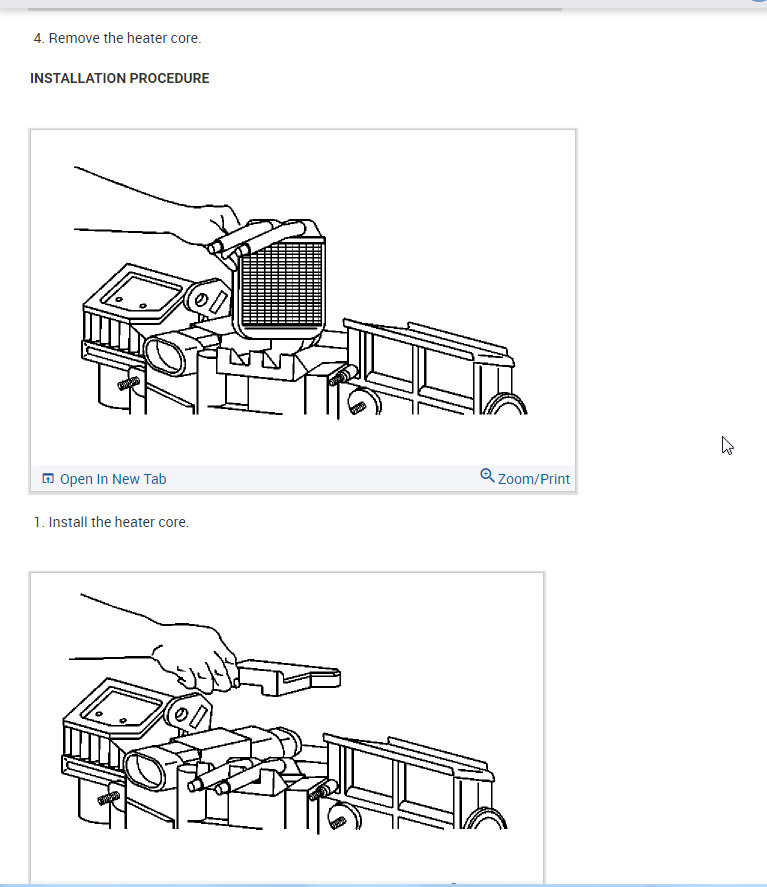 4. Remove the heater core.

INSTALLATION PROCEDURE

Open In New Tab

Zoom/Print

1. Install the heater core.