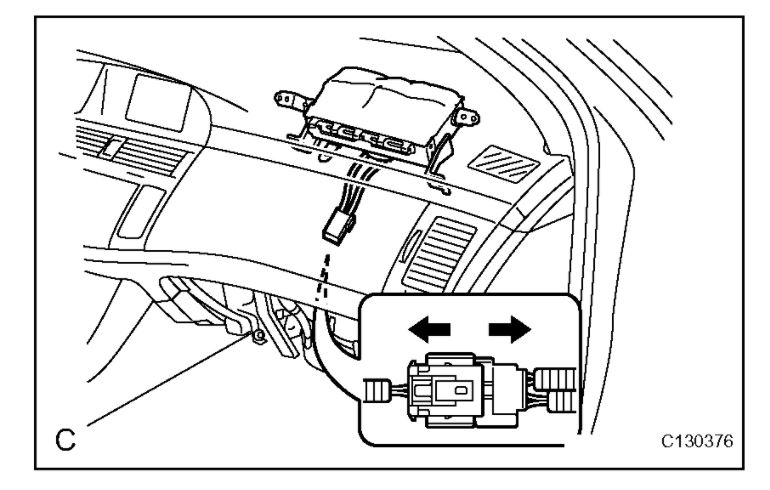 C

C130376