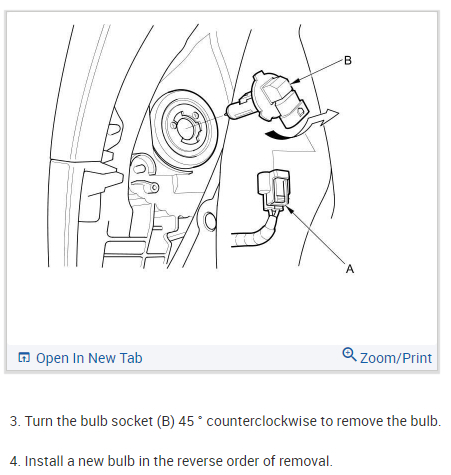 B

A

Open In New Tab

Zoom/Print

3. Turn the bulb socket (B) 45 ° counterclockwise to remove the bulb.

4. Install a new bulb in the reverse order of removal.