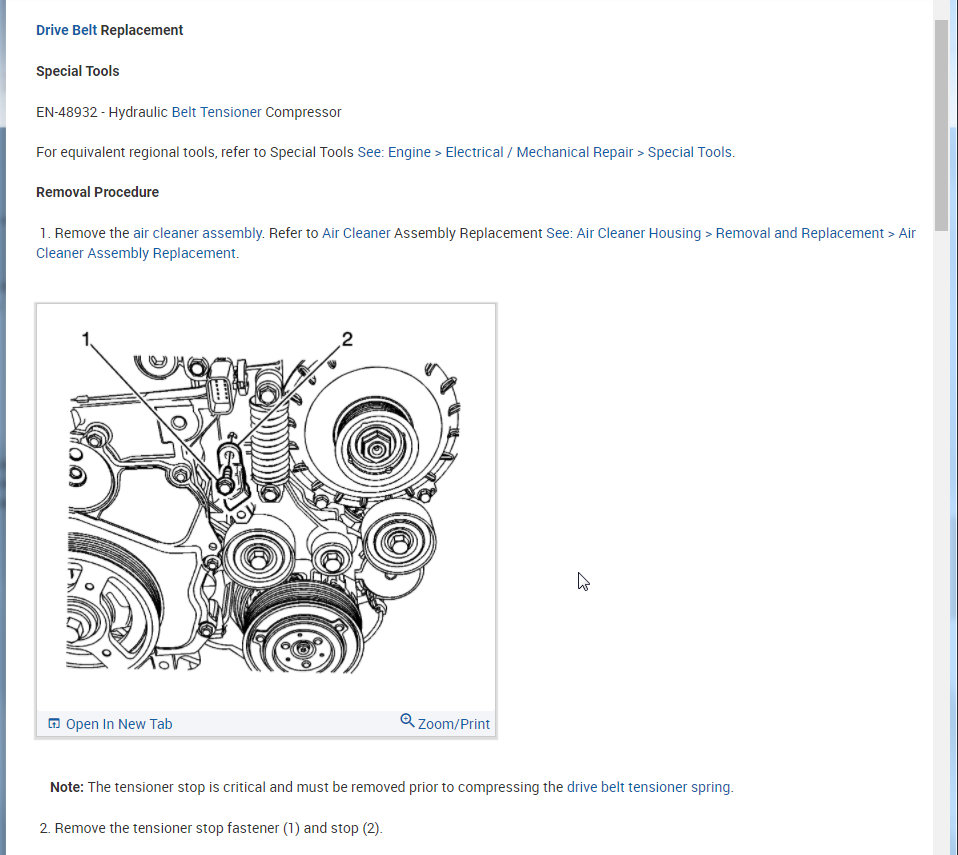 Drive Belt Replacement

Special Tools

EN-48932 - Hydraulic Belt Tensioner Compressor

For equivalent regional tools, refer to Special Tools See: Engine > Electrical / Mechanical Repair > Special Tools.

Removal Procedure

1. Remove the air cleaner assembly. Refer to Air Cleaner Assembly Replacement See: Air Cleaner Housing > Removal and Replacement > Air Cleaner Assembly Replacement.

1

2

Open In New Tab

Zoom/Print

Note: The tensioner stop is critical and must be removed prior to compressing the drive belt tensioner spring.

2. Remove the tensioner stop fastener (1) and stop (2).