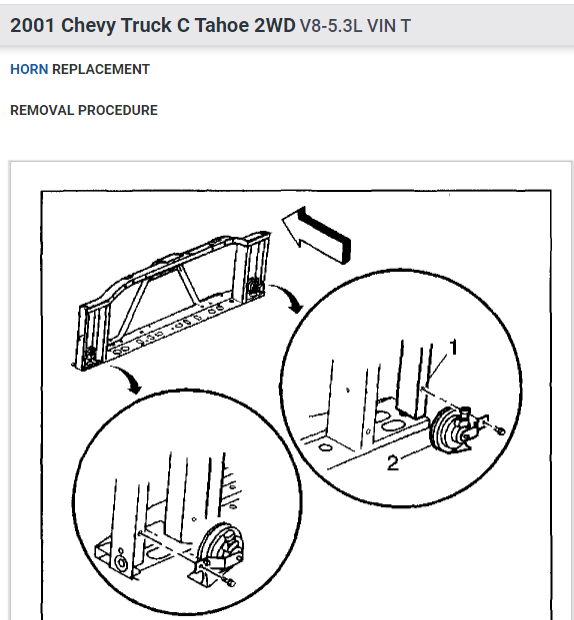 2001 Chevy Truck C Tahoe 2WD V8-5.3L VIN T

HORN REPLACEMENT

REMOVAL PROCEDURE

1

2