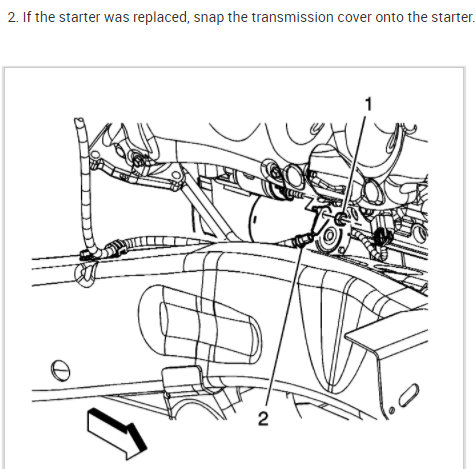 2. If the starter was replaced, snap the transmission cover onto the starter.

1

2