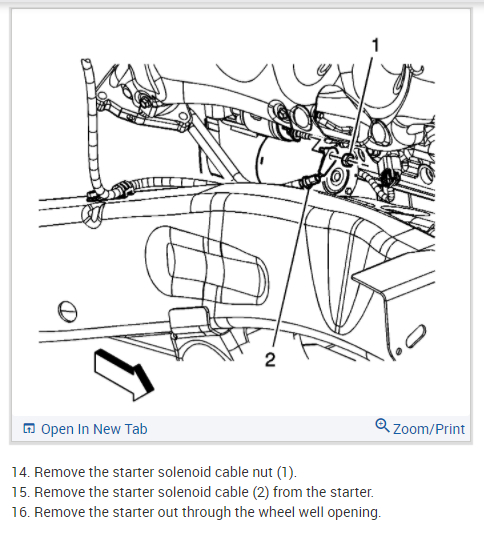 1

2

Open In New Tab

Zoom/Print

14. Remove the starter solenoid cable nut (1).
15. Remove the starter solenoid cable (2) from the starter.
16. Remove the starter out through the wheel well opening.