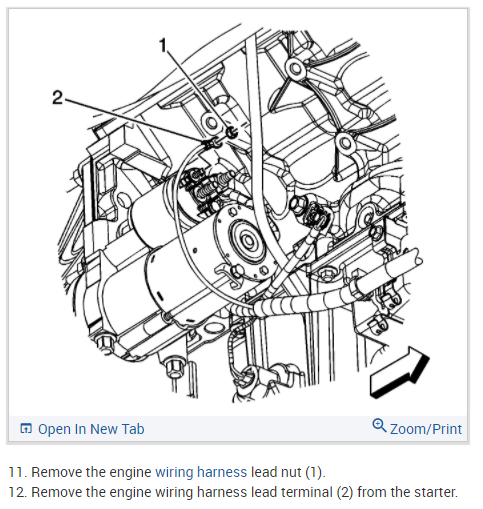 1
2

Open In New Tab
Zoom/Print

11. Remove the engine wiring harness lead nut (1).
12. Remove the engine wiring harness lead terminal (2) from the starter.