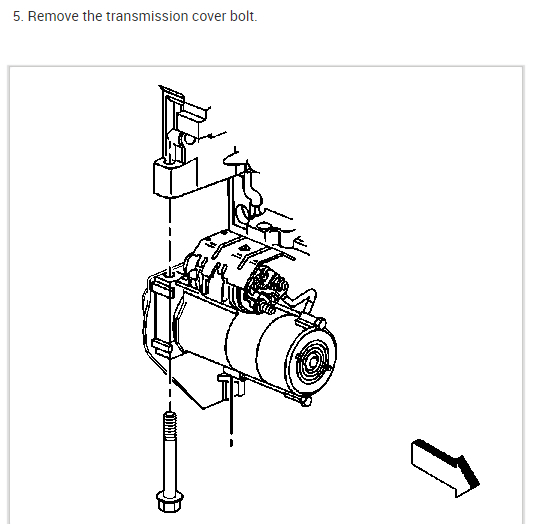 5. Remove the transmission cover bolt.