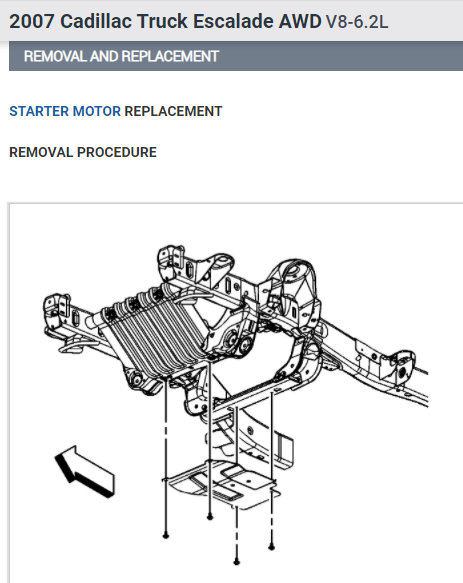 2007 Cadillac Truck Escalade AWD V8-6.2L

REMOVAL AND REPLACEMENT

STARTER MOTOR REPLACEMENT

REMOVAL PROCEDURE