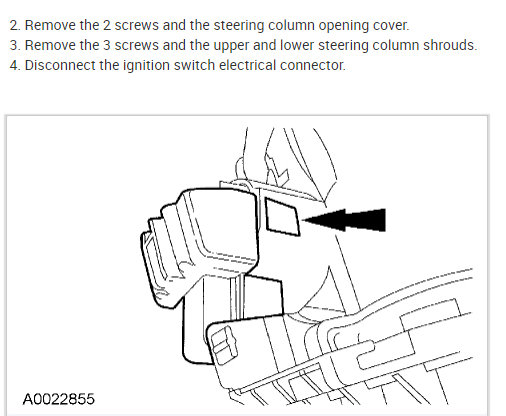 2. Remove the 2 screws and the steering column opening cover.
3. Remove the 3 screws and the upper and lower steering column shrouds.
4. Disconnect the ignition switch electrical connector.

A0022855