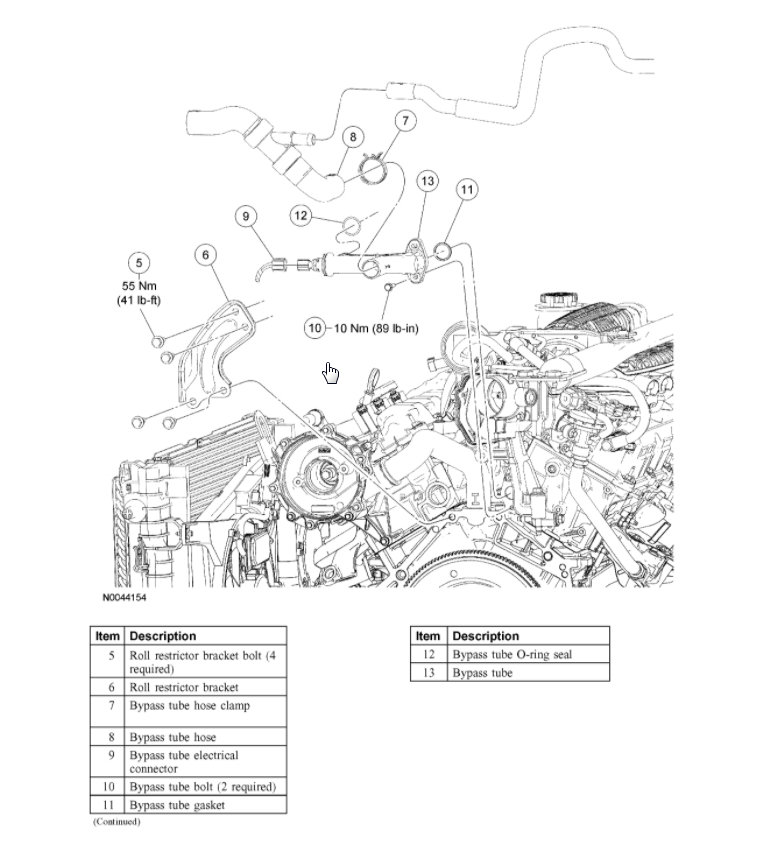 8
7
13
11
9
12
5
55 Nm
(41 lb-ft)
6
10 10 Nm (89 lb-in)

N0044154

| Item | Description |
|---|---|
| 5 | Roll restrictor bracket bolt (4 required) |
| 6 | Roll restrictor bracket |
| 7 | Bypass tube hose clamp |
| 8 | Bypass tube hose |
| 9 | Bypass tube electrical connector |
| 10 | Bypass tube bolt (2 required) |
| 11 | Bypass tube gasket |

(Continued)

| Item | Description |
|---|---|
| 12 | Bypass tube O-ring seal |
| 13 | Bypass tube |