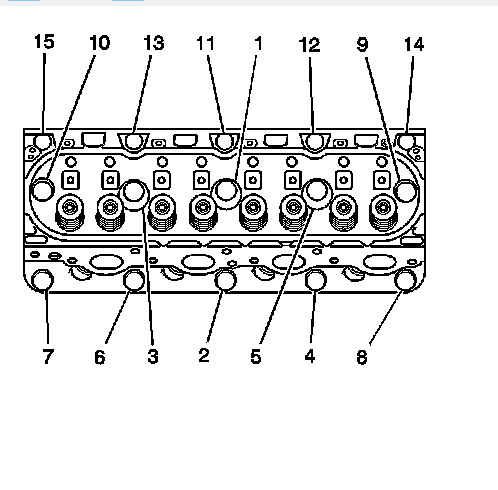 15 10 13 11 1 12 9 14

7 6 3 2 5 4 8