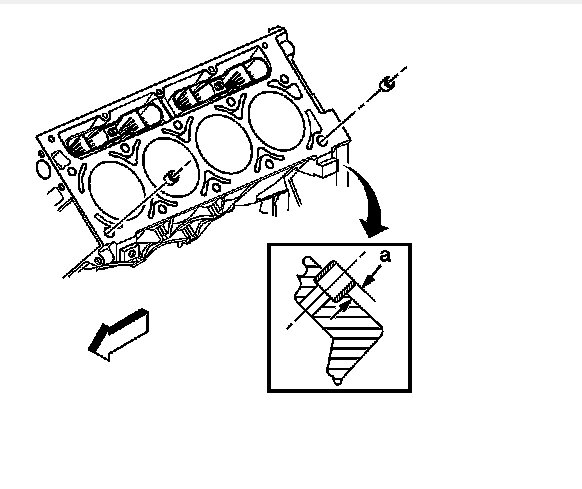 a