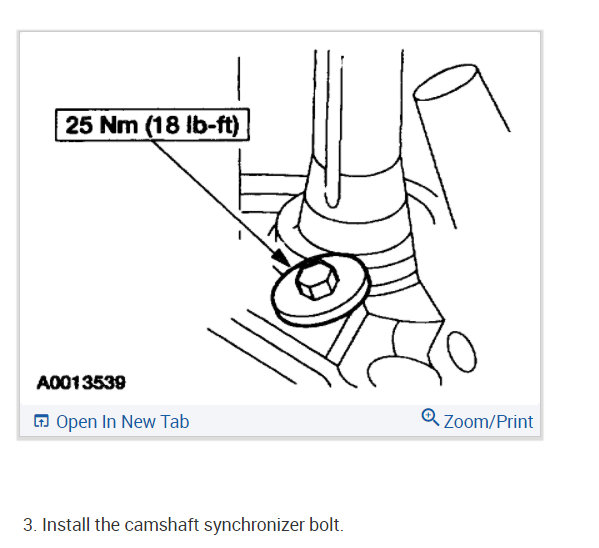 25 Nm (18 lb-ft)

A0013539

Open In New Tab

Zoom/Print

3. Install the camshaft synchronizer bolt.