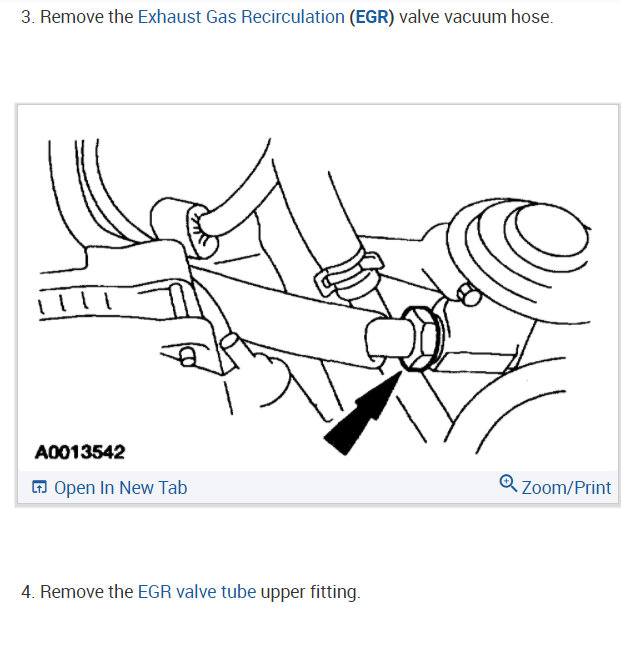 3. Remove the Exhaust Gas Recirculation (EGR) valve vacuum hose.

A0013542

Open In New Tab

Zoom/Print

4. Remove the EGR valve tube upper fitting.