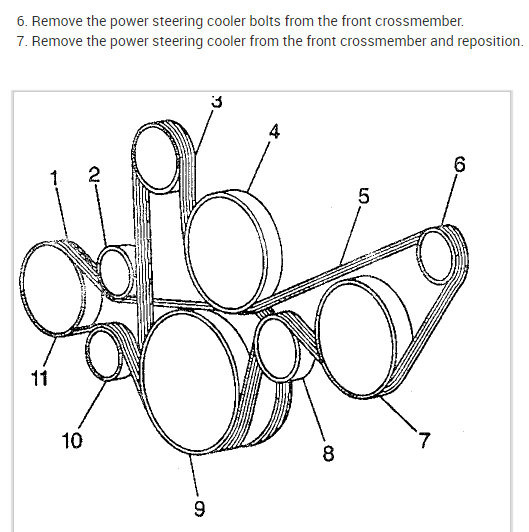 6. Remove the power steering cooler bolts from the front crossmember.
7. Remove the power steering cooler from the front crossmember and reposition.

3
4
1
2
6
5
11
10
9
8
7