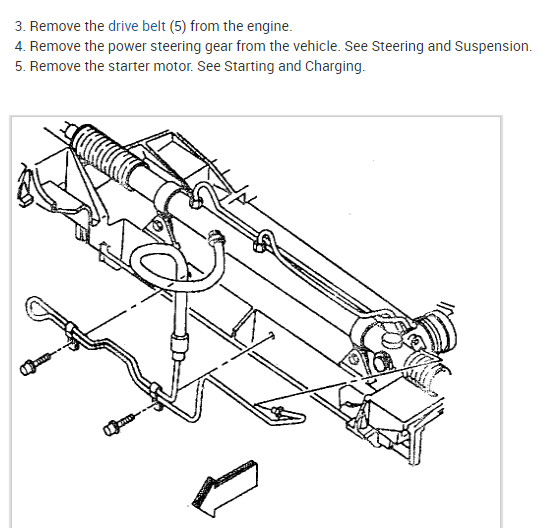 3. Remove the drive belt (5) from the engine.
4. Remove the power steering gear from the vehicle. See Steering and Suspension.
5. Remove the starter motor. See Starting and Charging.