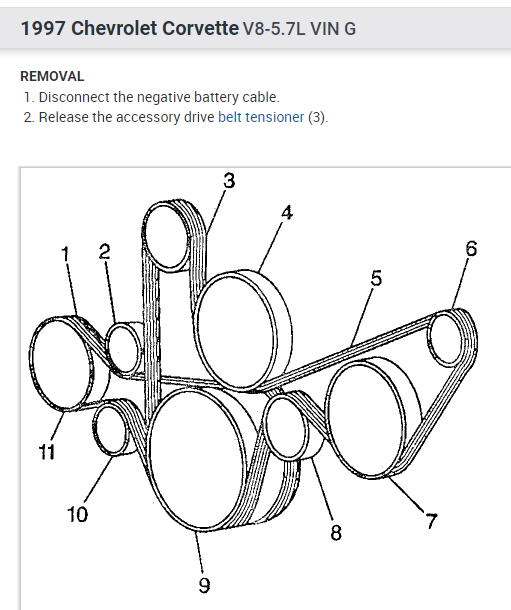 1997 Chevrolet Corvette V8-5.7L VIN G

REMOVAL
1. Disconnect the negative battery cable.
2. Release the accessory drive belt tensioner (3).

3
4
1
2
6
5
11
10
8
7
9