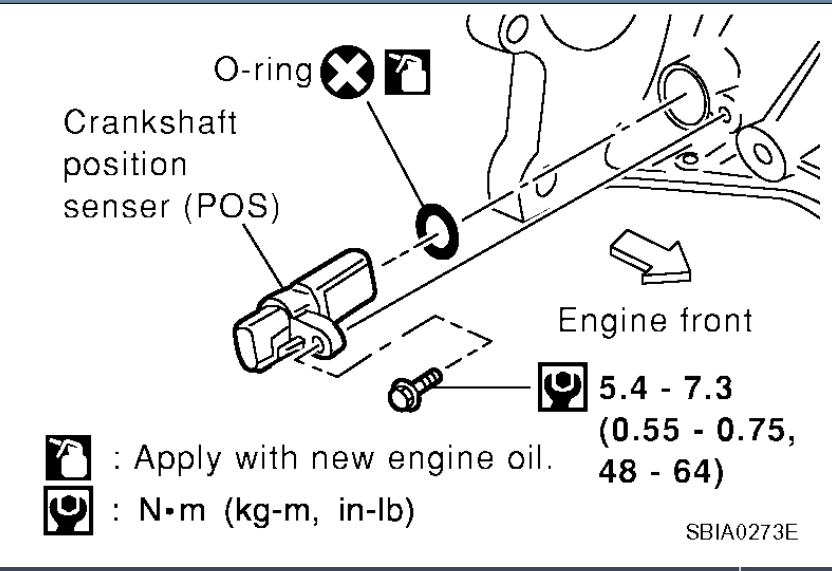 O-ring

Crankshaft position senser (POS)

Engine front

5.4 - 7.3 (0.55 - 0.75, 48 - 64)

: Apply with new engine oil.

: N•m (kg-m, in-lb)

SBIA0273E