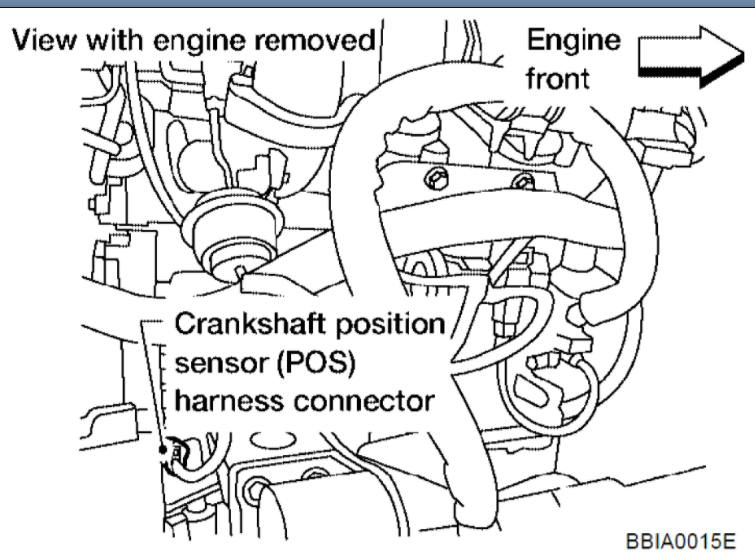 View with engine removed

Engine front

Crankshaft position sensor (POS) harness connector

BBIA0015E