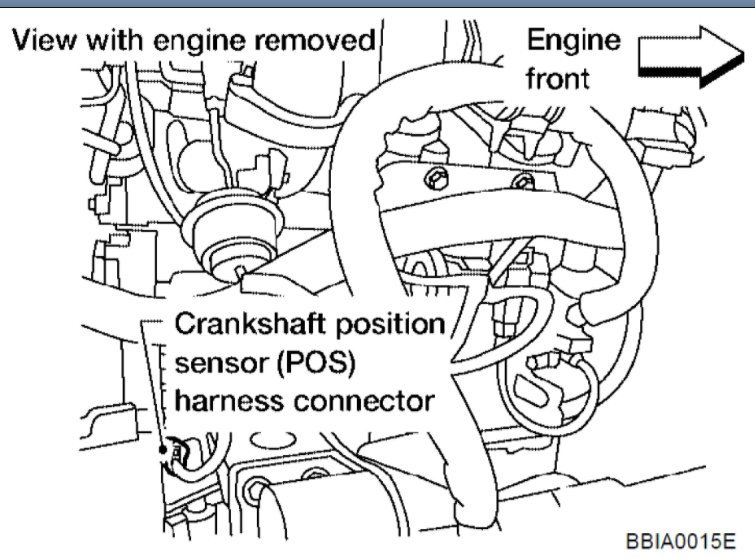 View with engine removed

Engine front

Crankshaft position sensor (POS) harness connector

BBIA0015E