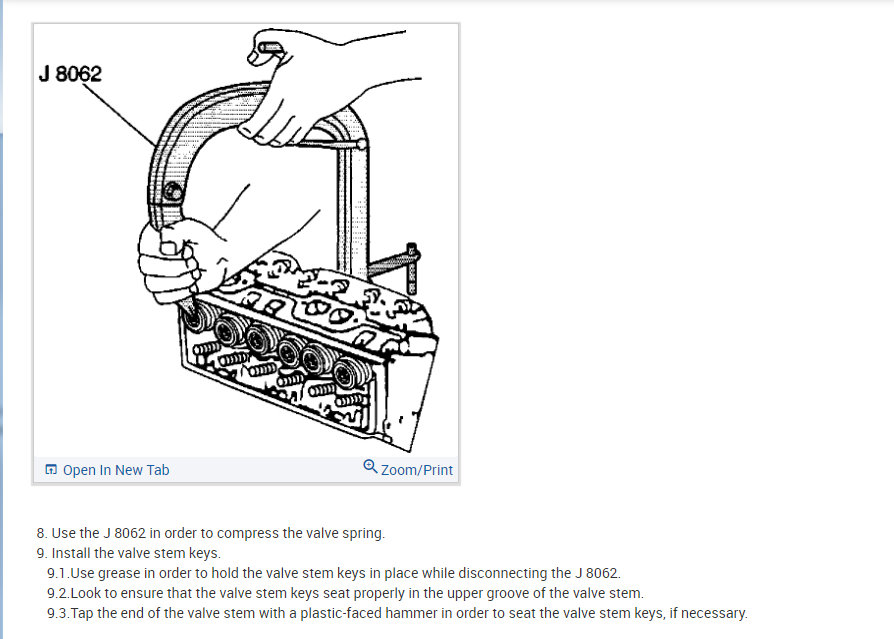 J 8062

Open In New Tab

Zoom/Print

8. Use the J 8062 in order to compress the valve spring.
9. Install the valve stem keys.
9.1.Use grease in order to hold the valve stem keys in place while disconnecting the J 8062.
9.2.Look to ensure that the valve stem keys seat properly in the upper groove of the valve stem.
9.3.Tap the end of the valve stem with a plastic-faced hammer in order to seat the valve stem keys, if necessary.