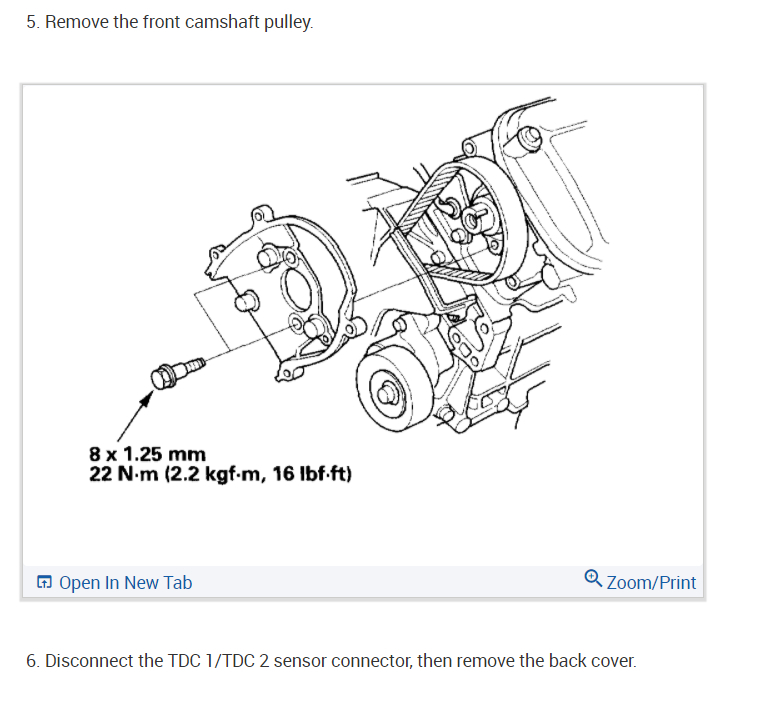 5. Remove the front camshaft pulley.

8 x 1.25 mm
22 N·m (2.2 kgf·m, 16 lbf·ft)

Open In New Tab

Zoom/Print

6. Disconnect the TDC 1/TDC 2 sensor connector, then remove the back cover.