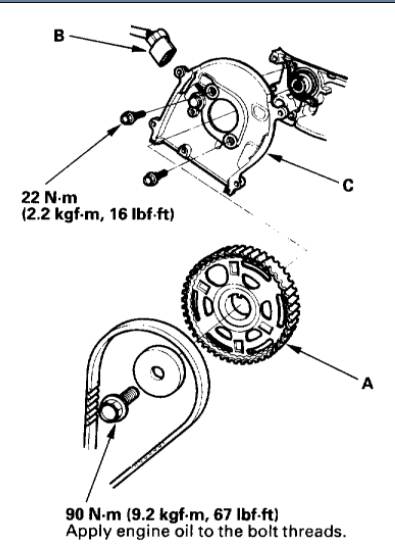 B

C

22 N·m
(2.2 kgf·m, 16 lbf·ft)

A

90 N·m (9.2 kgf·m, 67 lbf·ft)
Apply engine oil to the bolt threads.