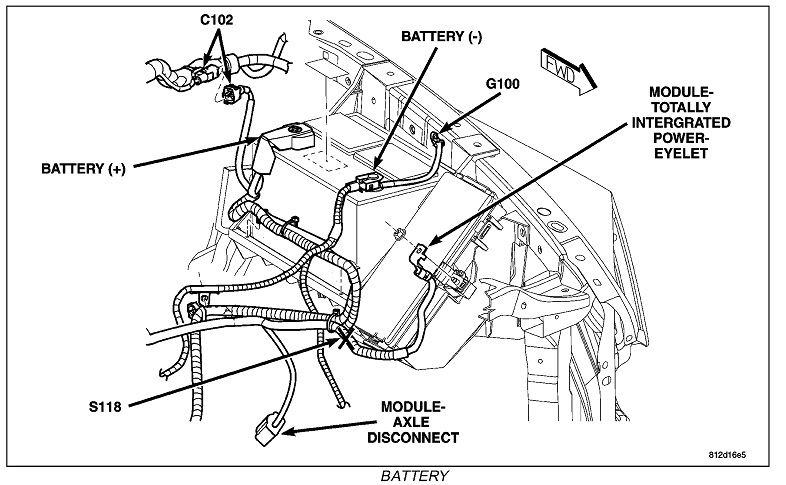 C102

BATTERY (-)

FWD

G100

MODULE-TOTALLY INTERGRATED POWER-EYELET

BATTERY (+)

S118

MODULE-AXLE DISCONNECT

812d16e5

BATTERY