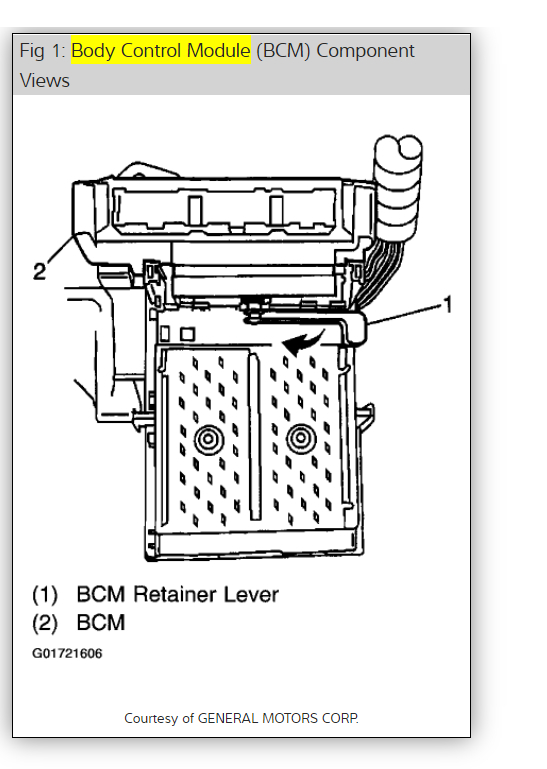 Fig 1: Body Control Module (BCM) Component Views

2

1

(1) BCM Retainer Lever
(2) BCM

G01721606

Courtesy of GENERAL MOTORS CORP.