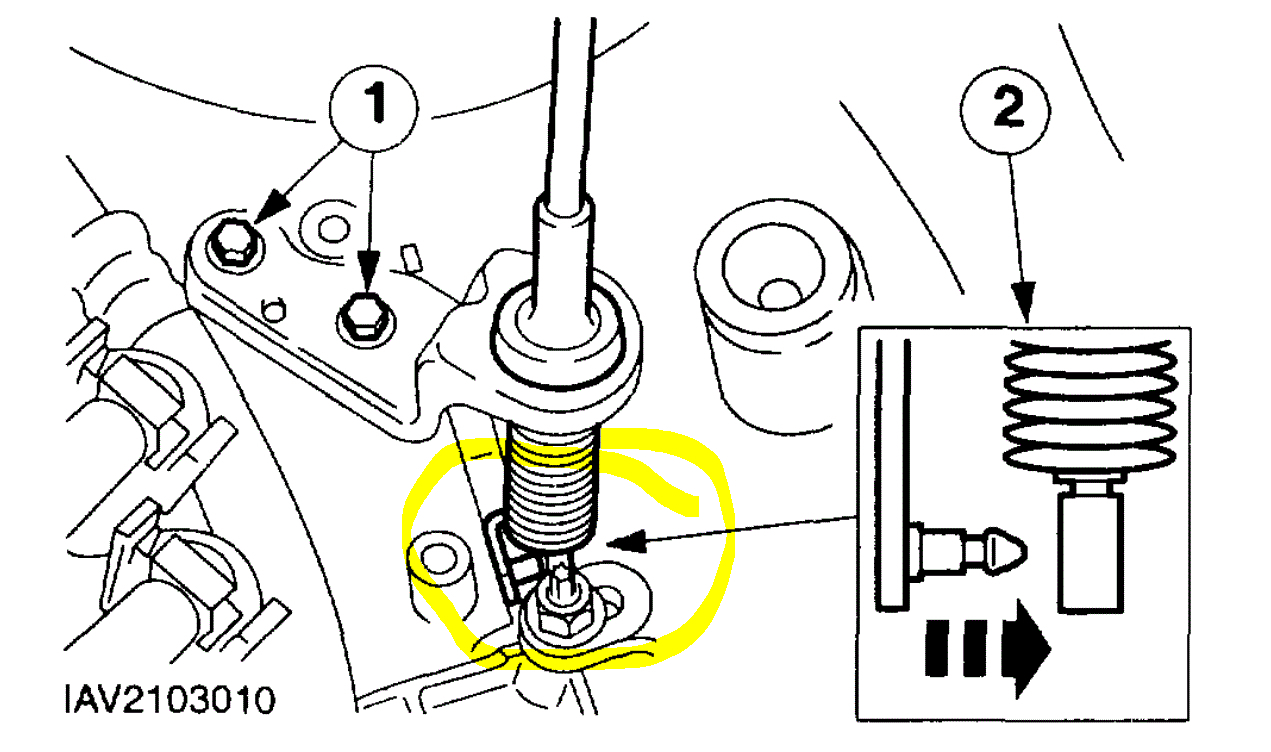 1

2

IAV2103010