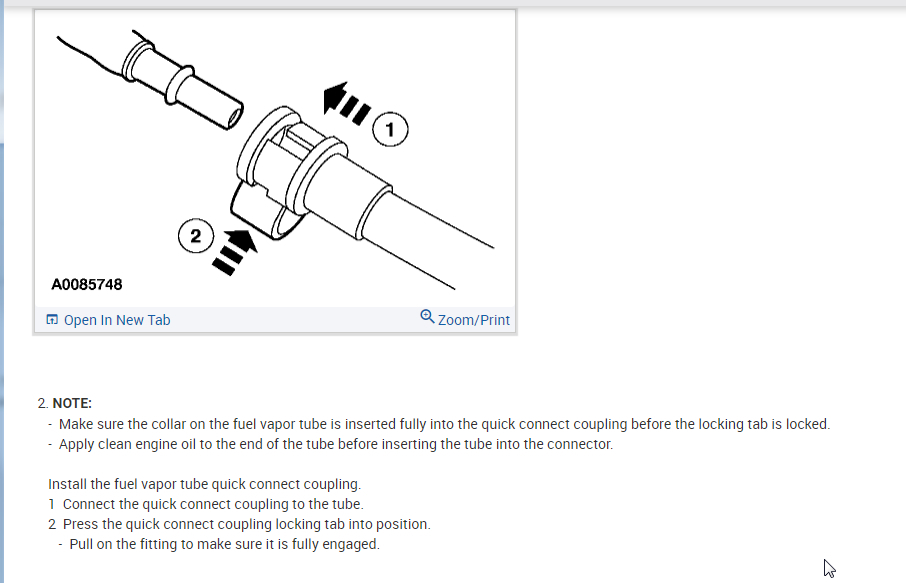 1

2

A0085748

Open In New Tab

Zoom/Print

2. NOTE:
- Make sure the collar on the fuel vapor tube is inserted fully into the quick connect coupling before the locking tab is locked.
- Apply clean engine oil to the end of the tube before inserting the tube into the connector.

Install the fuel vapor tube quick connect coupling.
1 Connect the quick connect coupling to the tube.
2 Press the quick connect coupling locking tab into position.
- Pull on the fitting to make sure it is fully engaged.