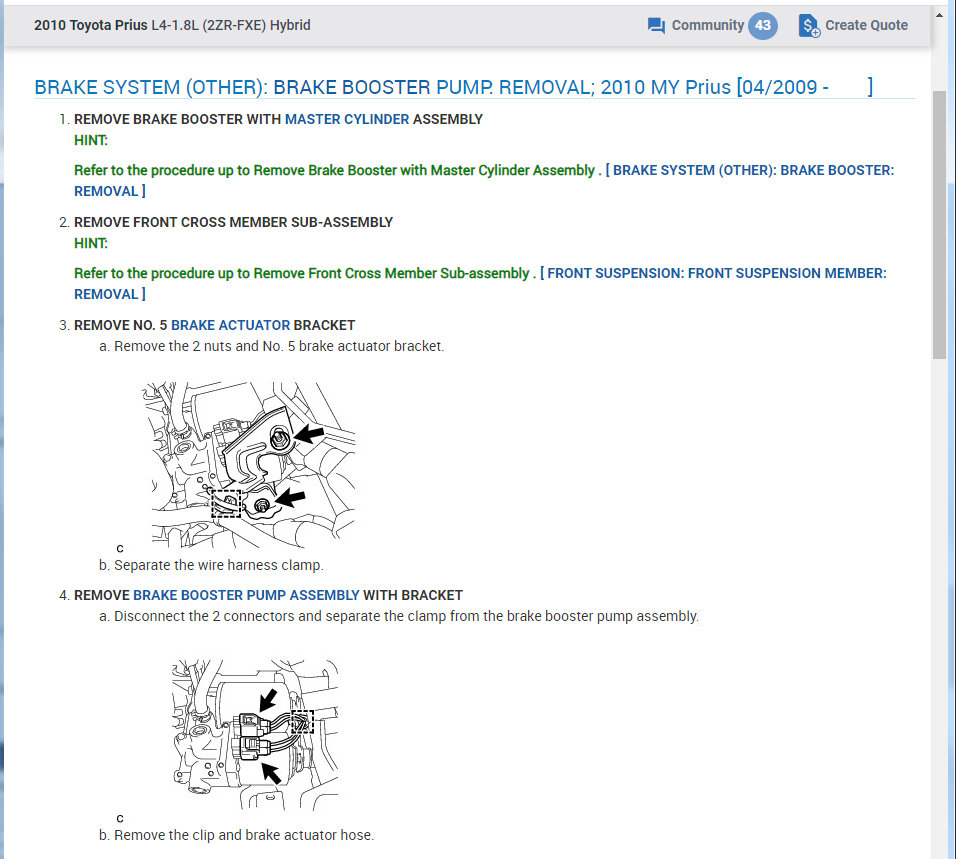 2010 Toyota Prius L4-1.8L (2ZR-FXE) Hybrid

Community 43

Create Quote

BRAKE SYSTEM (OTHER): BRAKE BOOSTER PUMP. REMOVAL; 2010 MY Prius [04/2009 - ]

1. REMOVE BRAKE BOOSTER WITH MASTER CYLINDER ASSEMBLY

HINT:

Refer to the procedure up to Remove Brake Booster with Master Cylinder Assembly . [ BRAKE SYSTEM (OTHER): BRAKE BOOSTER: REMOVAL ]

2. REMOVE FRONT CROSS MEMBER SUB-ASSEMBLY

HINT:

Refer to the procedure up to Remove Front Cross Member Sub-assembly . [ FRONT SUSPENSION: FRONT SUSPENSION MEMBER: REMOVAL ]

3. REMOVE NO. 5 BRAKE ACTUATOR BRACKET

a. Remove the 2 nuts and No. 5 brake actuator bracket.

C

b. Separate the wire harness clamp.

4. REMOVE BRAKE BOOSTER PUMP ASSEMBLY WITH BRACKET

a. Disconnect the 2 connectors and separate the clamp from the brake booster pump assembly.

C

b. Remove the clip and brake actuator hose.