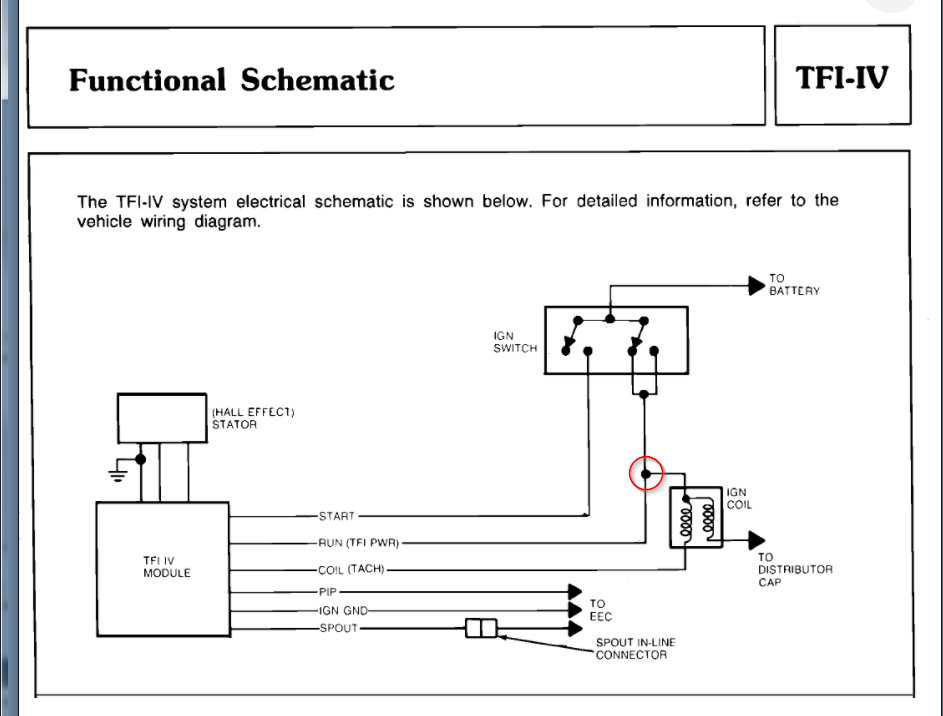 Functional Schematic

TFI-IV

The TFI-IV system electrical schematic is shown below. For detailed information, refer to the vehicle wiring diagram.

TO BATTERY

IGN SWITCH

(HALL EFFECT) STATOR

IGN COIL

TFI IV MODULE

START

RUN (TFI PWR)

COIL (TACH)

PIP

IGN GND

SPOUT

TO DISTRIBUTOR CAP

TO EEC

SPOUT IN-LINE CONNECTOR