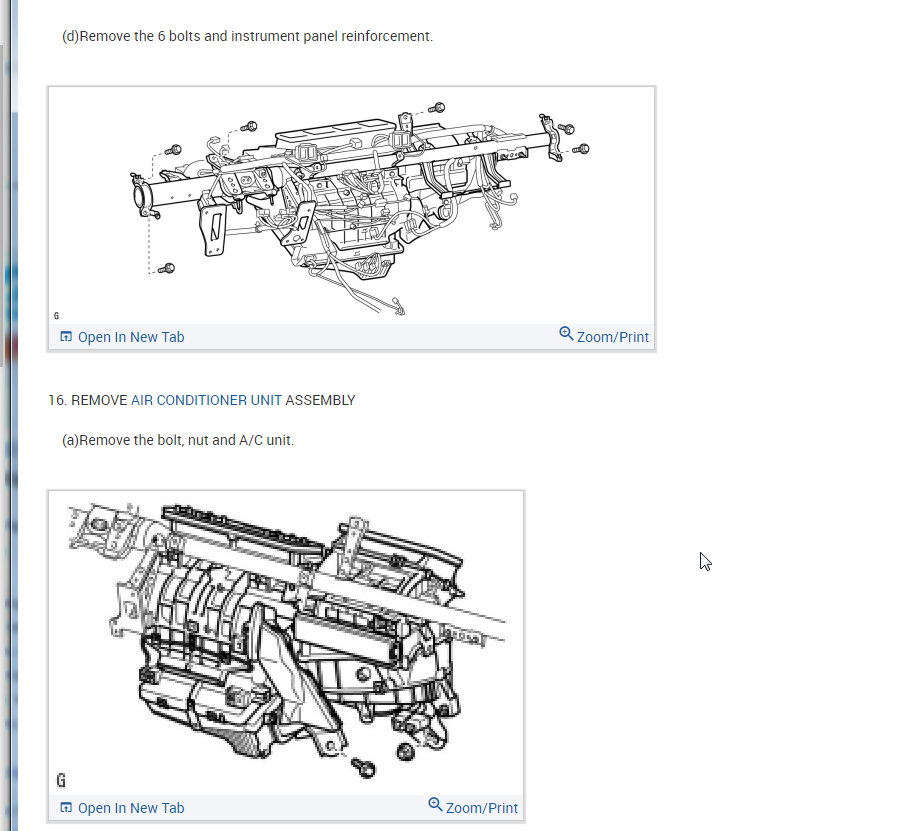 (d)Remove the 6 bolts and instrument panel reinforcement.

G

Open In New Tab

Zoom/Print

16. REMOVE AIR CONDITIONER UNIT ASSEMBLY

(a)Remove the bolt, nut and A/C unit.

G

Open In New Tab

Zoom/Print