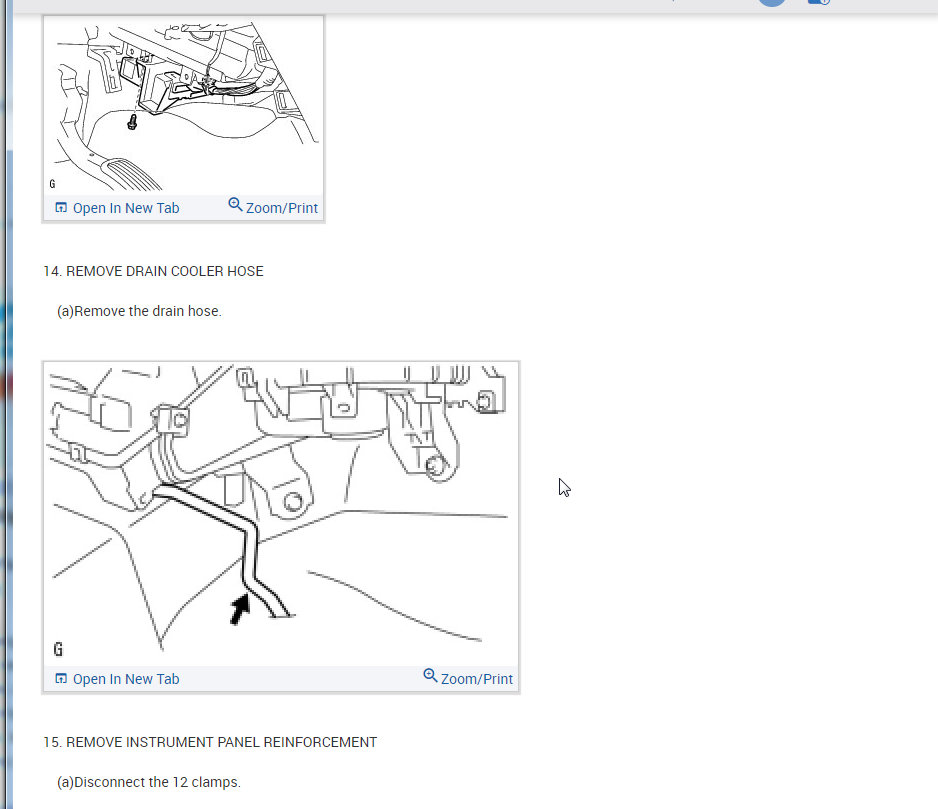 G

Open In New Tab

Zoom/Print

14. REMOVE DRAIN COOLER HOSE

(a)Remove the drain hose.

G

Open In New Tab

Zoom/Print

15. REMOVE INSTRUMENT PANEL REINFORCEMENT

(a)Disconnect the 12 clamps.