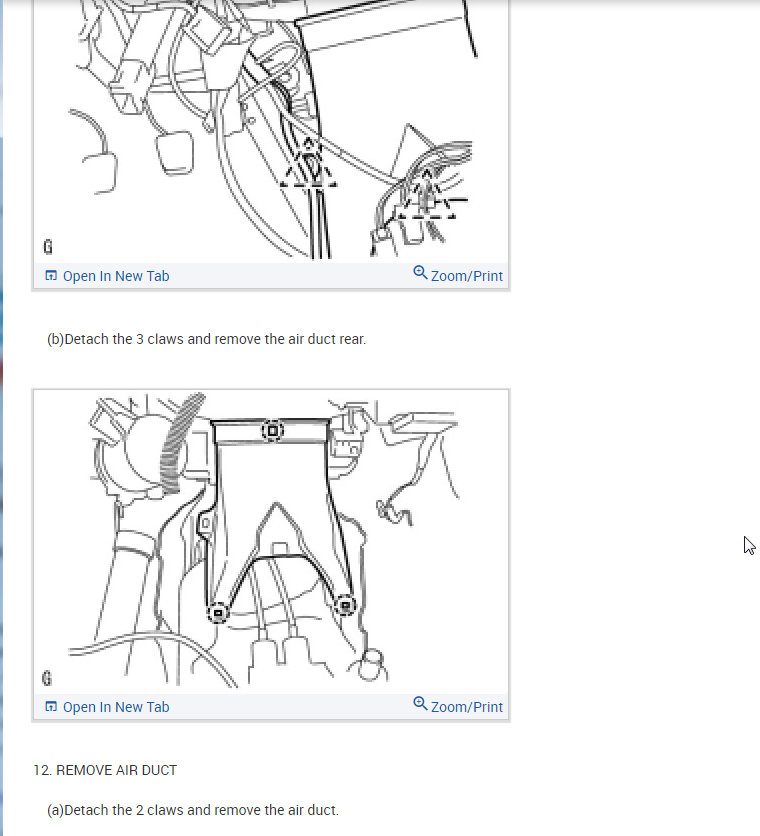 G

Open In New Tab

Zoom/Print

(b)Detach the 3 claws and remove the air duct rear.

G

Open In New Tab

Zoom/Print

12. REMOVE AIR DUCT

(a)Detach the 2 claws and remove the air duct.